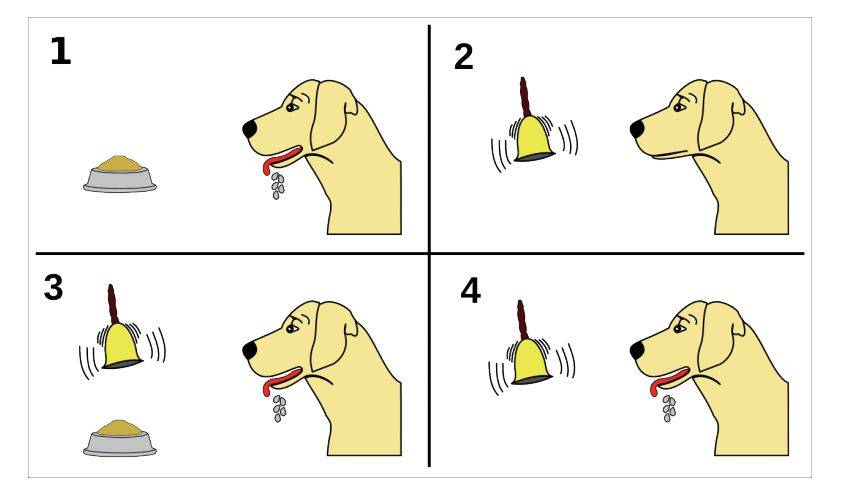 1

2

3

4