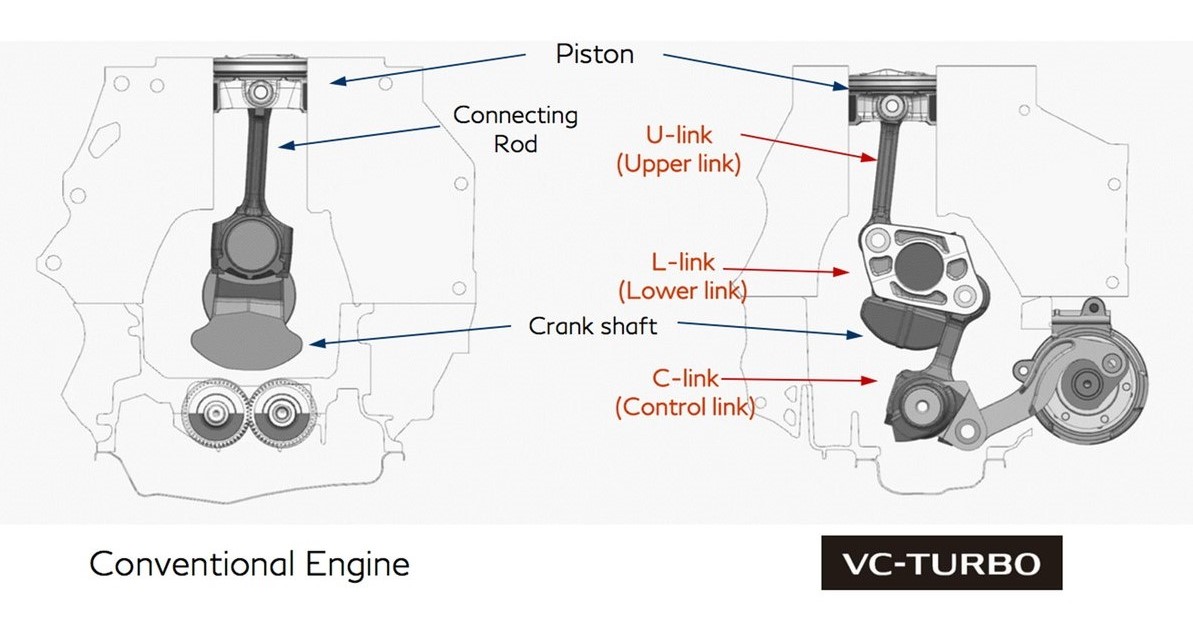 Piston

Connecting Rod

U-link
(Upper link)

L-link
(Lower link)

Crank shaft

C-link
(Control link)

Conventional Engine

VC-TURBO