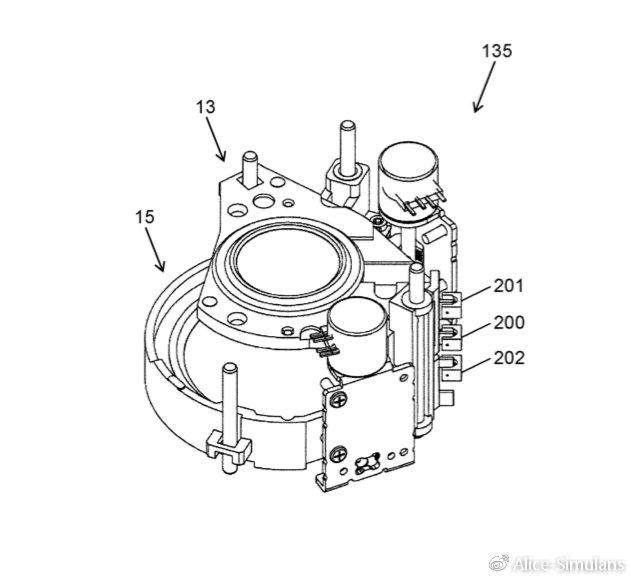 135

13

15

201

200

202

Alice-Simulans