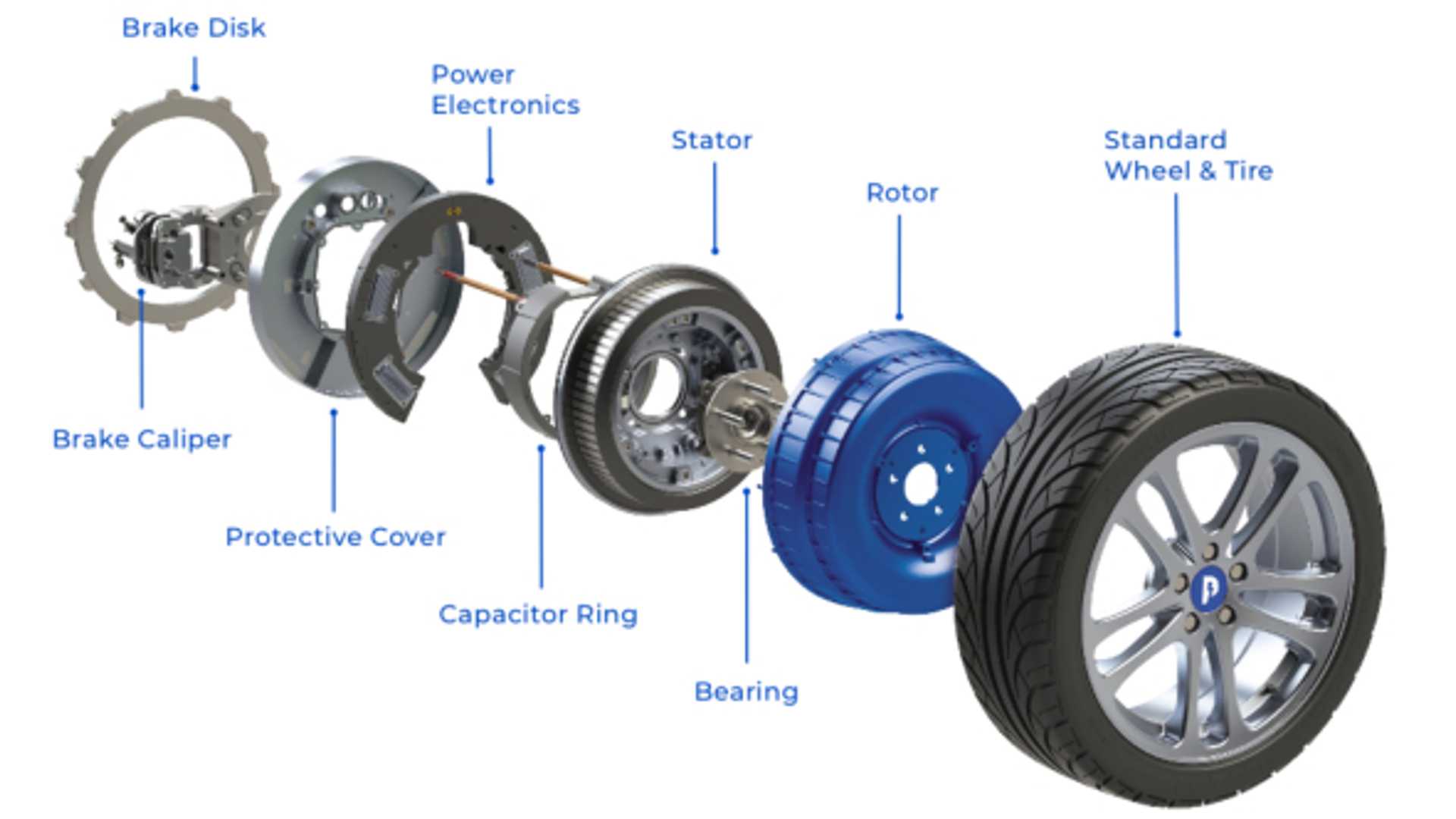 Brake Disk

Power Electronics

Stator

Rotor

Standard Wheel & Tire

Brake Caliper

Protective Cover

Capacitor Ring

Bearing

P