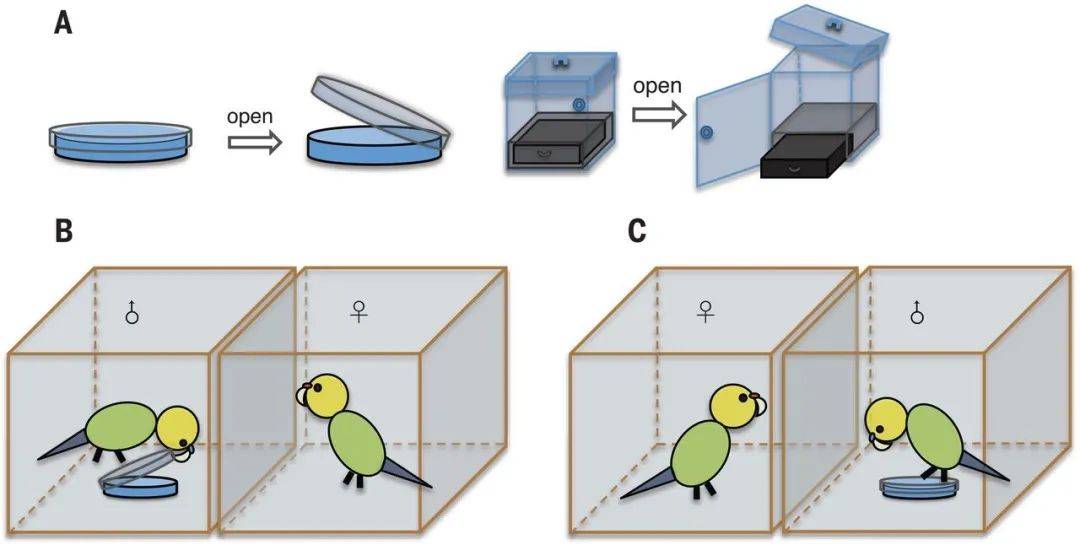 A

open

open

B

♂

♀

C

♀

♂