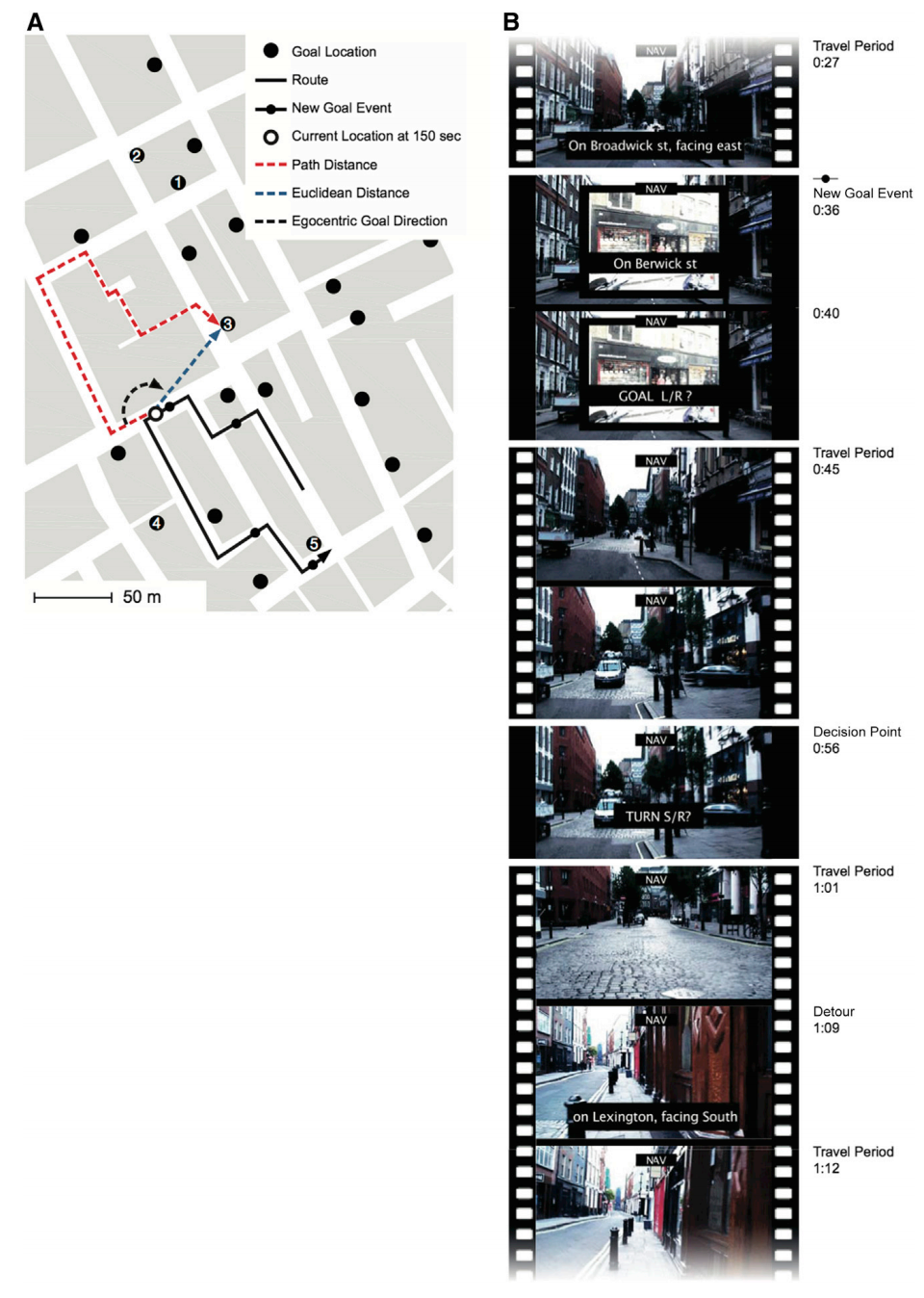 A

Goal Location
Route
New Goal Event
Current Location at 150 sec
Path Distance
Euclidean Distance
Egocentric Goal Direction

2
1
3
4
5

50 m

B

NAV
On Broadwick st, facing east
Travel Period
0:27

NAV
On Berwick st
New Goal Event
0:36

NAV
GOAL L/R ?
0:40

NAV
Travel Period
0:45

NAV

NAV
TURN S/R?
Decision Point
0:56

NAV
Travel Period
1:01

NAV
on Lexington, facing South
Detour
1:09

NAV
Travel Period
1:12