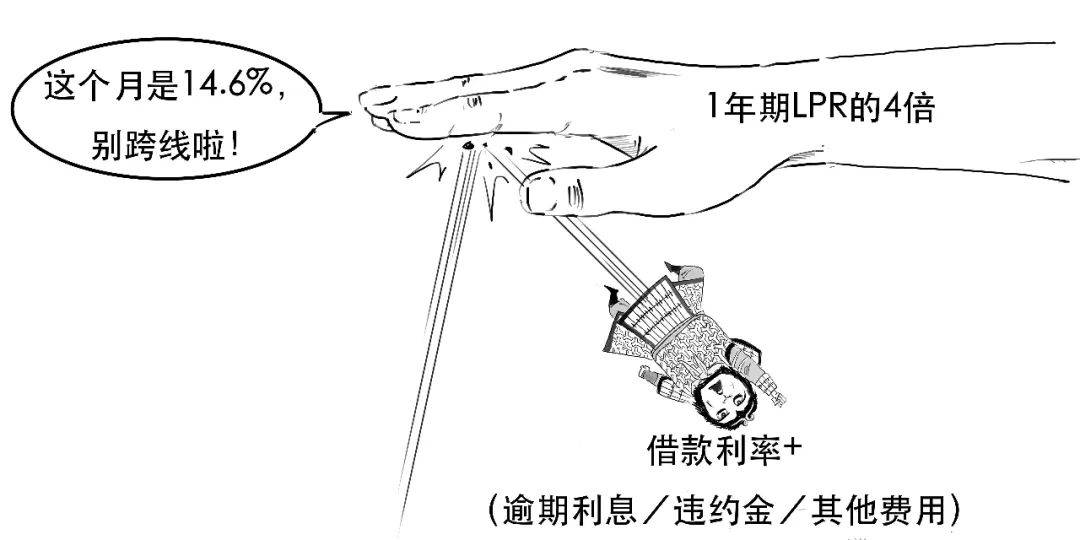 这个月是14.6%，别跨线啦！

1年期LPR的4倍

借款利率+
（逾期利息／违约金／其他费用）