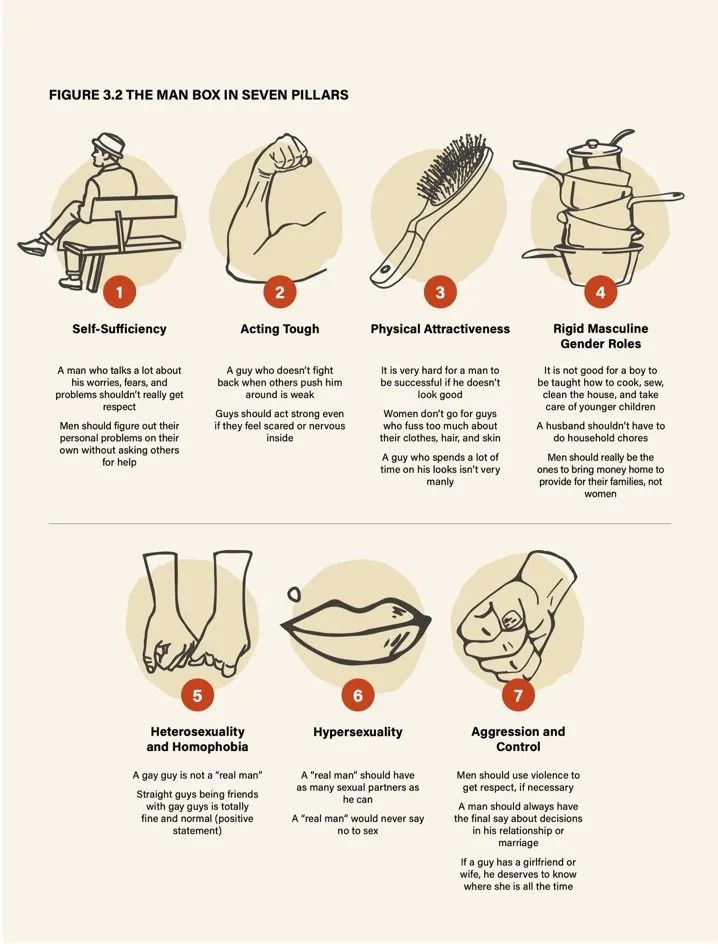 FIGURE 3.2 THE MAN BOX IN SEVEN PILLARS

1

Self-Sufficiency

A man who talks a lot about his worries, fears, and problems shouldn't really get respect

Men should figure out their personal problems on their own without asking others for help

2

Acting Tough

A guy who doesn't fight back when others push him around is weak

Guys should act strong even if they feel scared or nervous inside

3

Physical Attractiveness

It is very hard for a man to be successful if he doesn't look good

Women don't go for guys who fuss too much about their clothes, hair, and skin

A guy who spends a lot of time on his looks isn't very manly

4

Rigid Masculine Gender Roles

It is not good for a boy to be taught how to cook, sew, clean the house, and take care of younger children

A husband shouldn't have to do household chores

Men should really be the ones to bring money home to provide for their families, not women

5

Heterosexuality and Homophobia

A gay guy is not a "real man"

Straight guys being friends with gay guys is totally fine and normal (positive statement)

6

Hypersexuality

A "real man" should have as many sexual partners as he can

A "real man" would never say no to sex

7

Aggression and Control

Men should use violence to get respect, if necessary

A man should always have the final say about decisions in his relationship or marriage

If a guy has a girlfriend or wife, he deserves to know where she is all the time