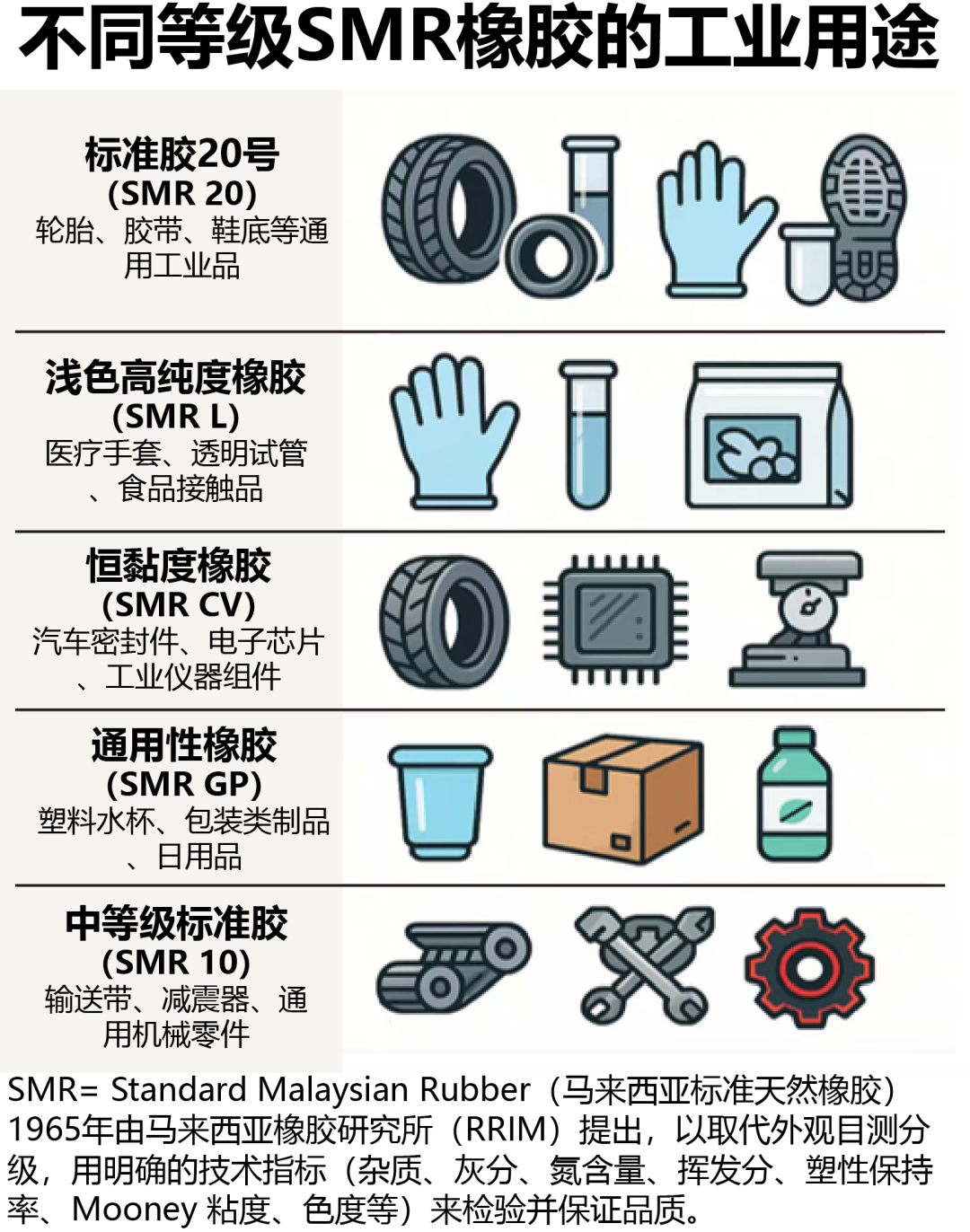 不同等级SMR橡胶的工业用途

标准胶20号
(SMR 20)
轮胎、胶带、鞋底等通用工业品

浅色高纯度橡胶
(SMR L)
医疗手套、透明试管、食品接触品

恒黏度橡胶
(SMR CV)
汽车密封件、电子芯片、工业仪器组件

通用性橡胶
(SMR GP)
塑料水杯、包装类制品、日用品

中等级标准胶
(SMR 10)
输送带、减震器、通用机械零件

SMR= Standard Malaysian Rubber（马来西亚标准天然橡胶）1965年由马来西亚橡胶研究所（RRIM）提出，以取代外观目测分级，用明确的技术指标（杂质、灰分、氮含量、挥发分、塑性保持率、Mooney 粘度、色度等）来检验并保证品质。