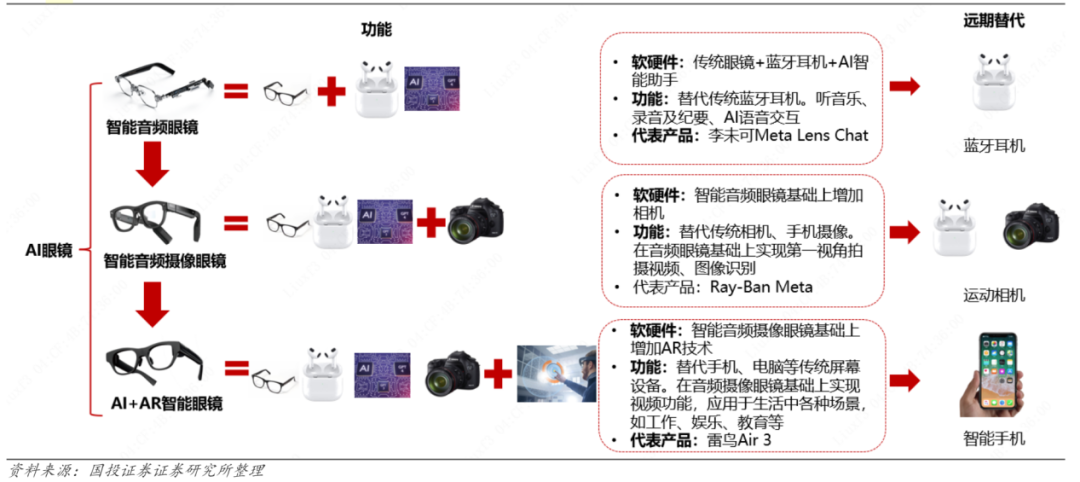 功能

远期替代

AI眼镜

智能音频眼镜

智能音频摄像眼镜

AI+AR智能眼镜

AI

AI

AI

• 软硬件：传统眼镜+蓝牙耳机+AI智能助手
• 功能：替代传统蓝牙耳机。听音乐、录音及纪要、AI语音交互
• 代表产品：李未可Meta Lens Chat

蓝牙耳机

• 软硬件：智能音频眼镜基础上增加相机
• 功能：替代传统相机、手机摄像。在音频眼镜基础上实现第一视角拍摄视频、图像识别
• 代表产品：Ray-Ban Meta

运动相机

• 软硬件：智能音频摄像眼镜基础上增加AR技术
• 功能：替代手机、电脑等传统屏幕设备。在音频摄像眼镜基础上实现视频功能，应用于生活中各种场景，如工作、娱乐、教育等
• 代表产品：雷鸟Air 3

智能手机

资料来源：国投证券证券研究所整理