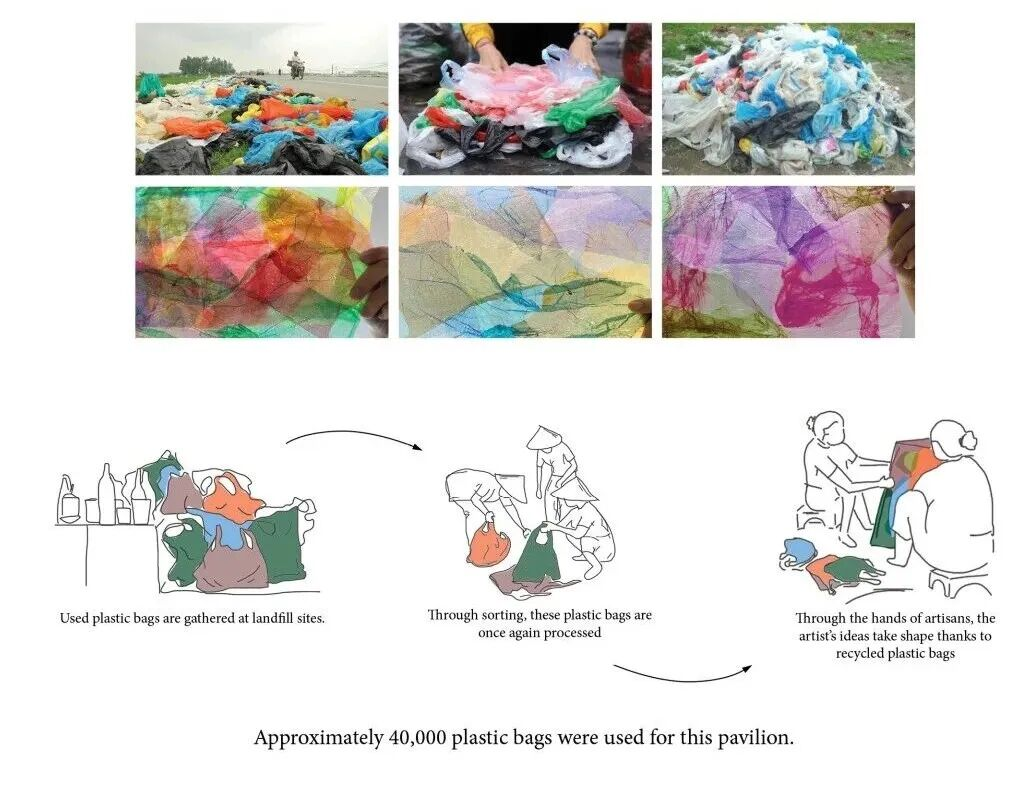 Used plastic bags are gathered at landfill sites.

Through sorting, these plastic bags are once again processed

Through the hands of artisans, the artist's ideas take shape thanks to recycled plastic bags

Approximately 40,000 plastic bags were used for this pavilion.