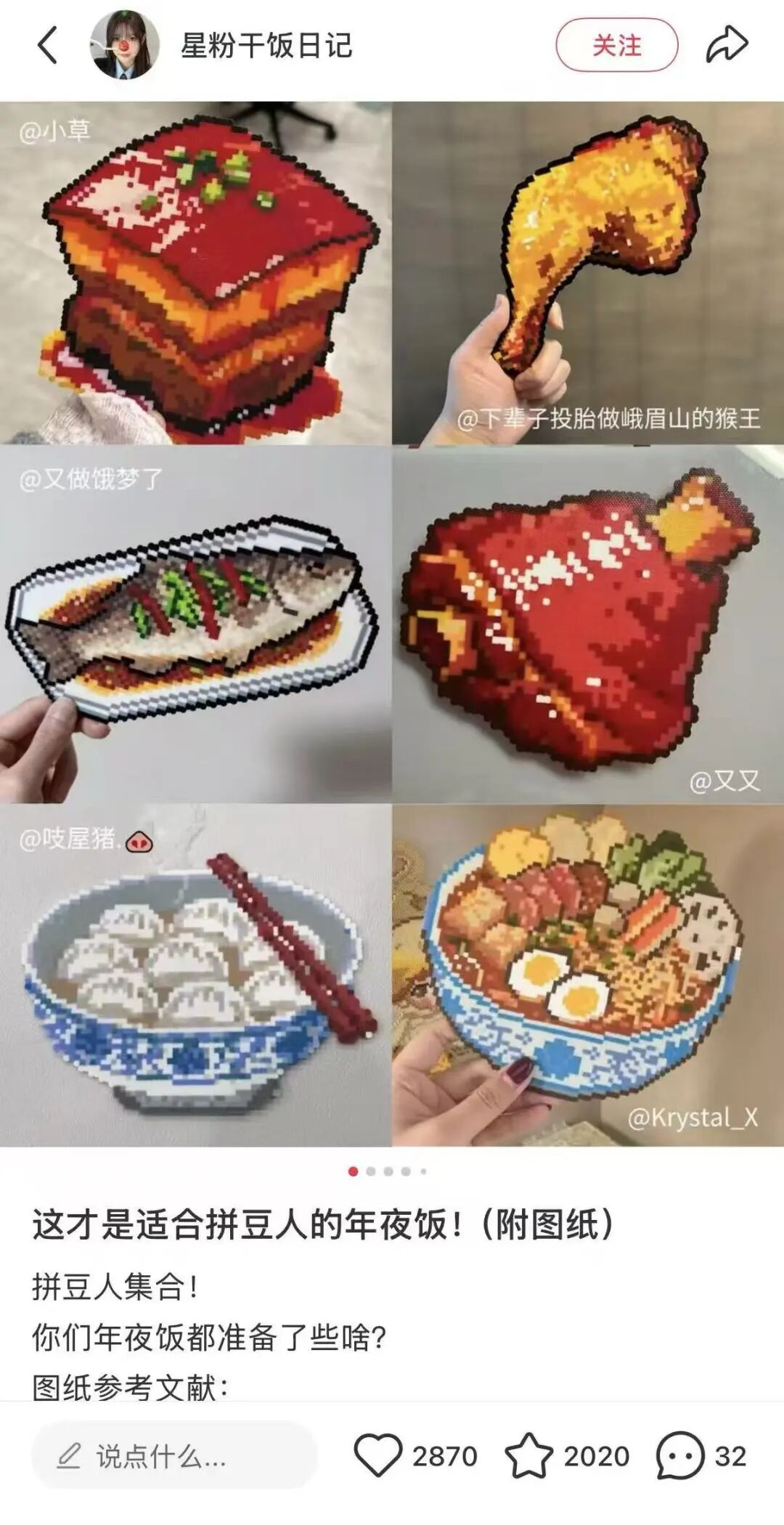 星粉干饭日记

关注

@小草

@下辈子投胎做峨眉山的猴王

@又做饿梦了

@又又

@吱屋猪.

@Krystal_X

这才是适合拼豆人的年夜饭！（附图纸）

拼豆人集合！
你们年夜饭都准备了些啥？
图纸参考文献：

说点什么...

2870

2020

32