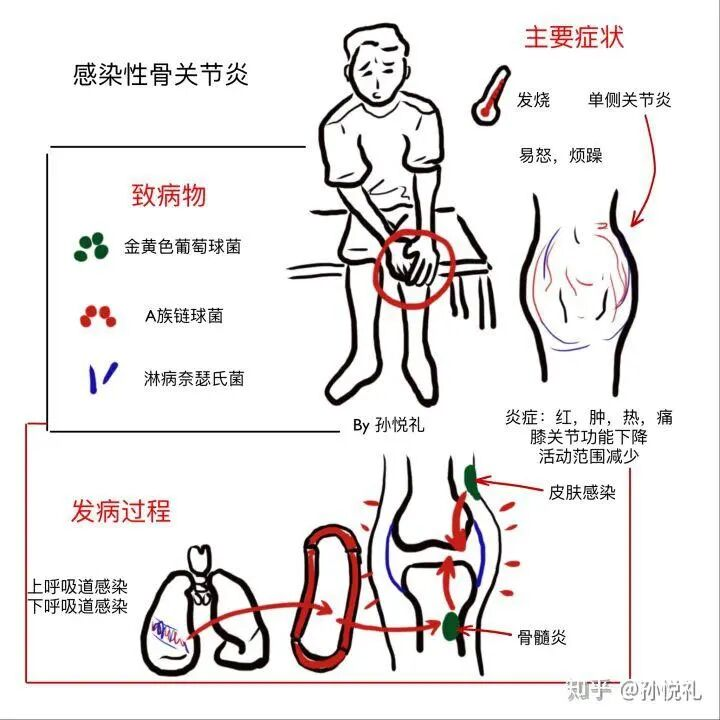 感染性骨关节炎

主要症状

发烧

单侧关节炎

易怒，烦躁

致病物

金黄色葡萄球菌

A族链球菌

淋病奈瑟氏菌

By 孙悦礼

炎症：红，肿，热，痛
膝关节功能下降
活动范围减少

发病过程

皮肤感染

上呼吸道感染
下呼吸道感染

骨髓炎

知乎 @孙悦礼