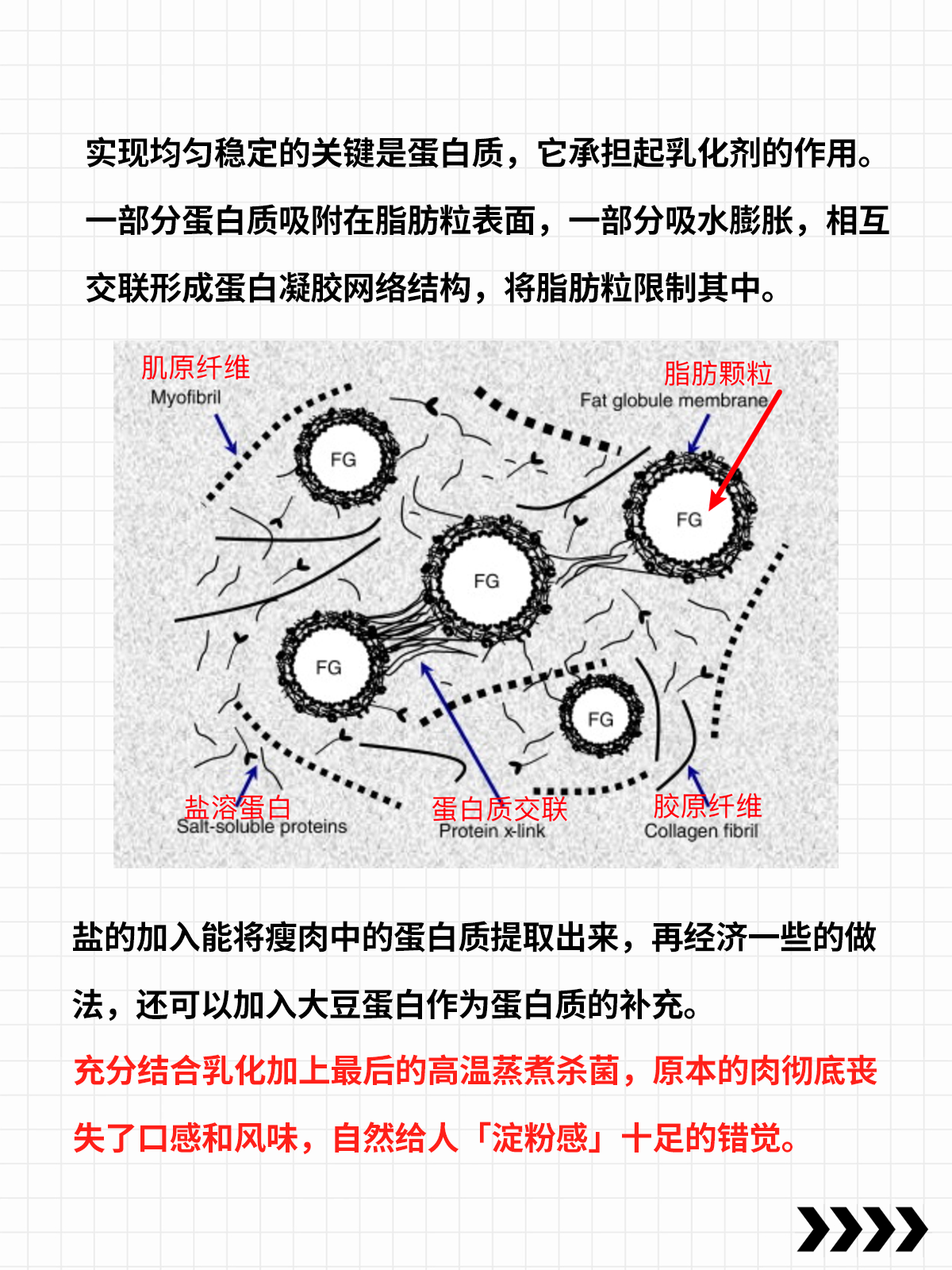 实现均匀稳定的关键是蛋白质，它承担起乳化剂的作用。一部分蛋白质吸附在脂肪粒表面，一部分吸水膨胀，相互交联形成蛋白凝胶网络结构，将脂肪粒限制其中。

肌原纤维
Myofibril

脂肪颗粒
Fat globule membrane

FG

FG

FG

FG

FG

盐溶蛋白
Salt-soluble proteins

蛋白质交联
Protein x-link

胶原纤维
Collagen fibril

盐的加入能将瘦肉中的蛋白质提取出来，再经济一些的做法，还可以加入大豆蛋白作为蛋白质的补充。

充分结合乳化加上最后的高温蒸煮杀菌，原本的肉彻底丧失了口感和风味，自然给人「淀粉感」十足的错觉。